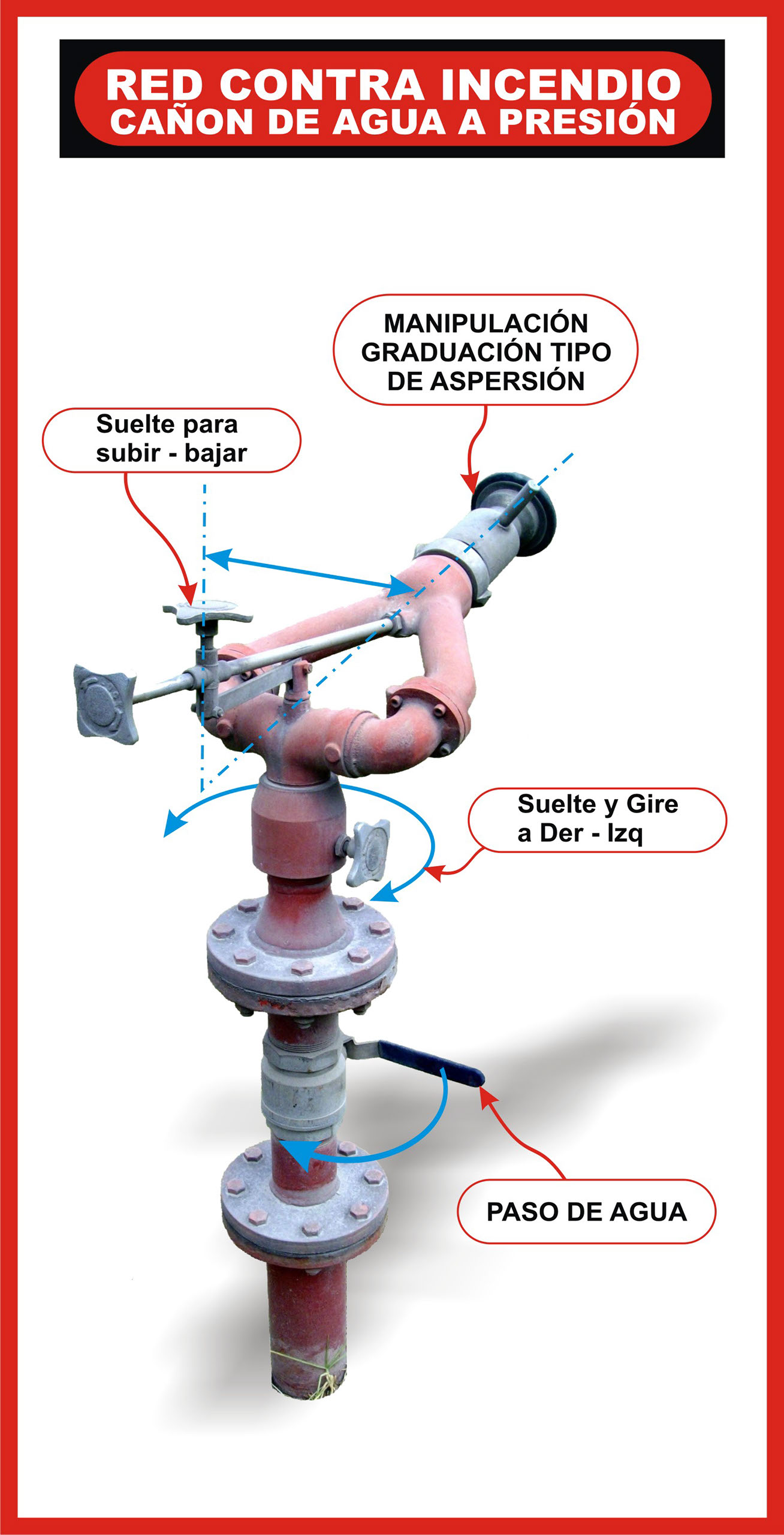 RED CONTRA INCENDIO
CAÑON DE AGUA A PRESIÓN

MANIPULACIÓN GRADUACIÓN TIPO DE ASPERSIÓN

Suelte para subir - bajar

Suelte y Gire a Der - Izq

PASO DE AGUA